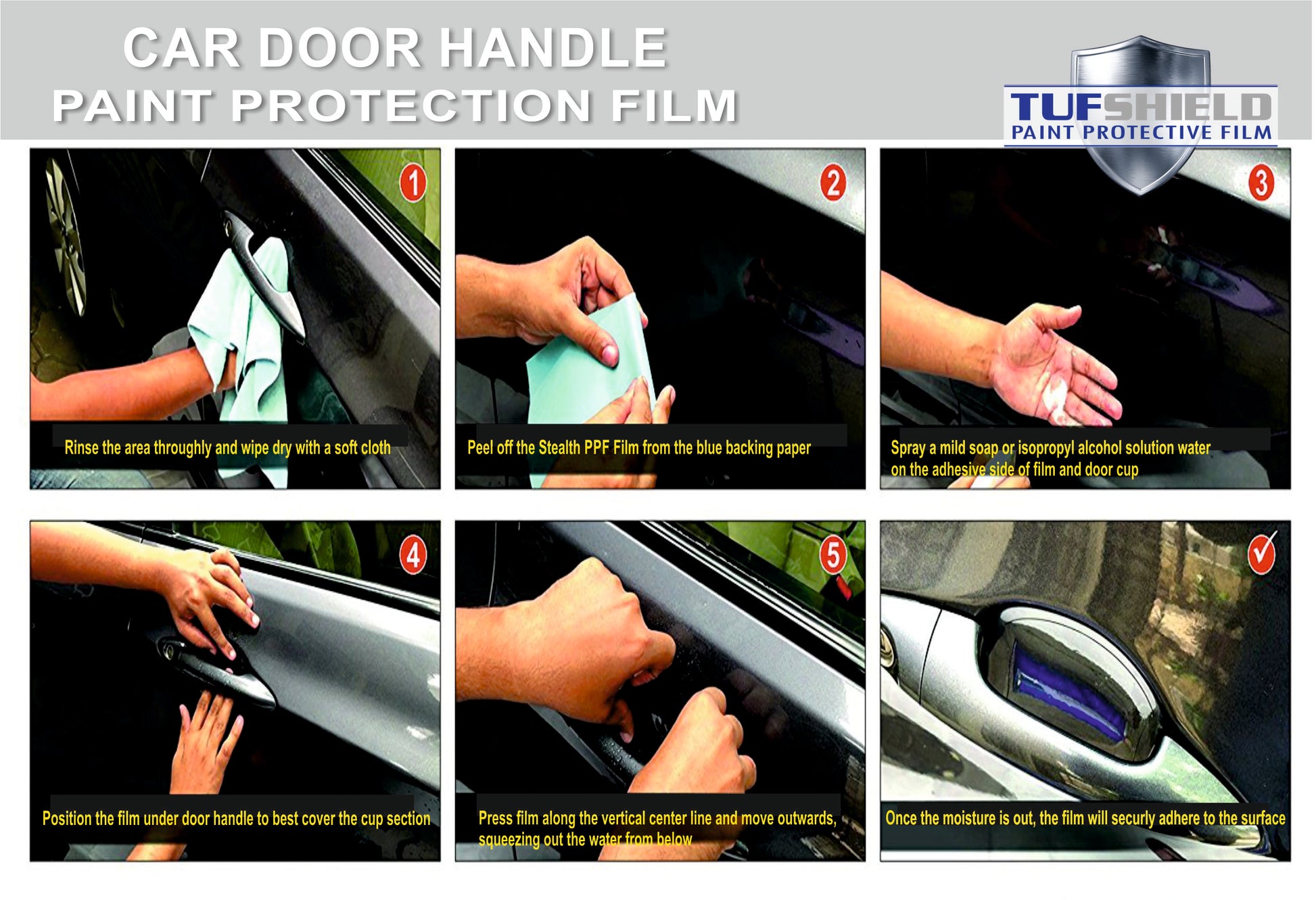 CAR DOOR HANDLE
PAINT PROTECTION FILM

TUFSHIELD
PAINT PROTECTIVE FILM

1
Rinse the area throughly and wipe dry with a soft cloth

2
Peel off the Stealth PPF Film from the blue backing paper

3
Spray a mild soap or isopropyl alcohol solution water on the adhesive side of film and door cup

4
Position the film under door handle to best cover the cup section

5
Press film along the vertical center line and move outwards, squeezing out the water from below

Once the moisture is out, the film will securly adhere to the surface