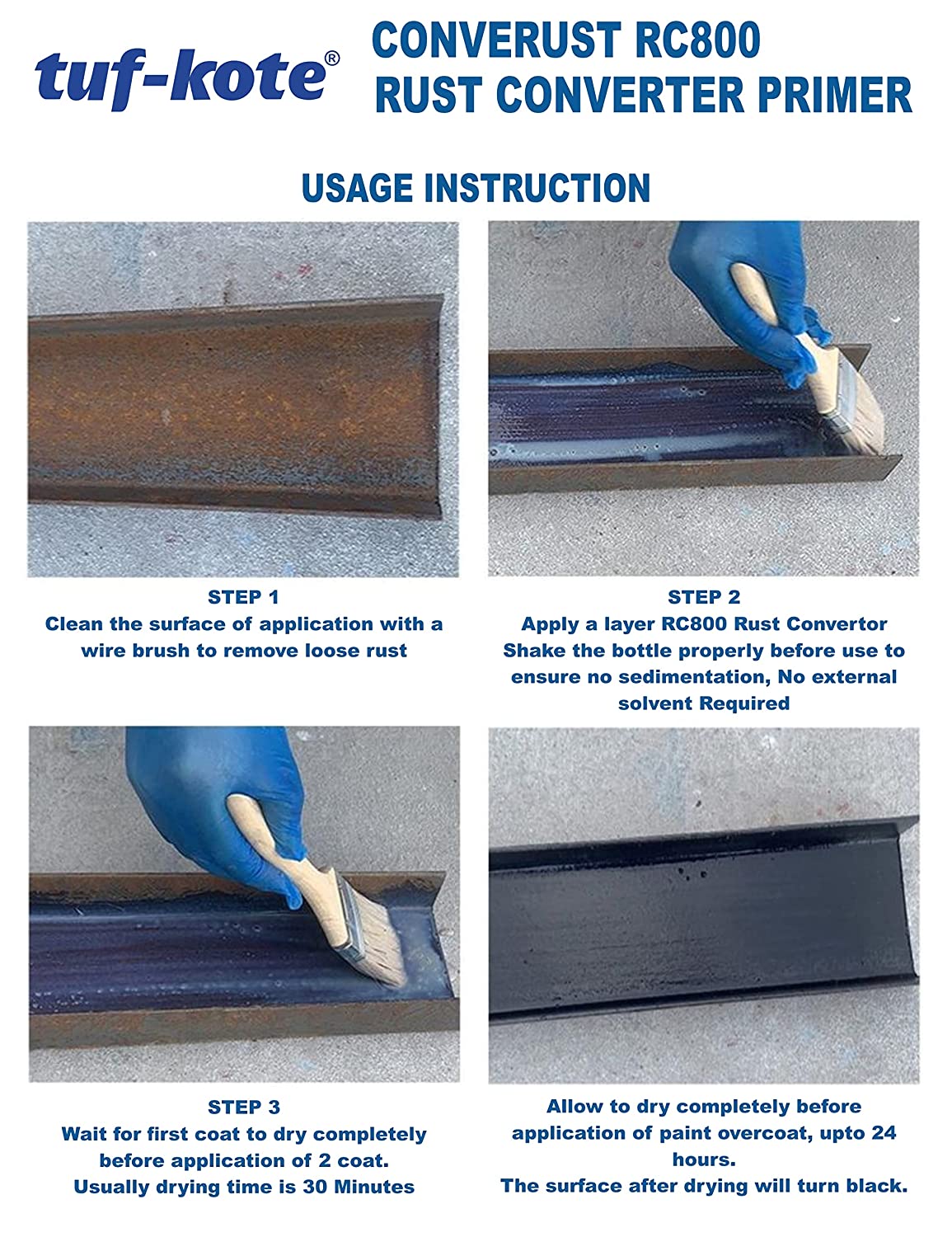 tuf-kote®

CONVERUST RC800
RUST CONVERTER PRIMER

USAGE INSTRUCTION

STEP 1
Clean the surface of application with a wire brush to remove loose rust

STEP 2
Apply a layer RC800 Rust Convertor
Shake the bottle properly before use to ensure no sedimentation, No external solvent Required

STEP 3
Wait for first coat to dry completely before application of 2 coat.
Usually drying time is 30 Minutes

Allow to dry completely before application of paint overcoat, upto 24 hours.
The surface after drying will turn black.